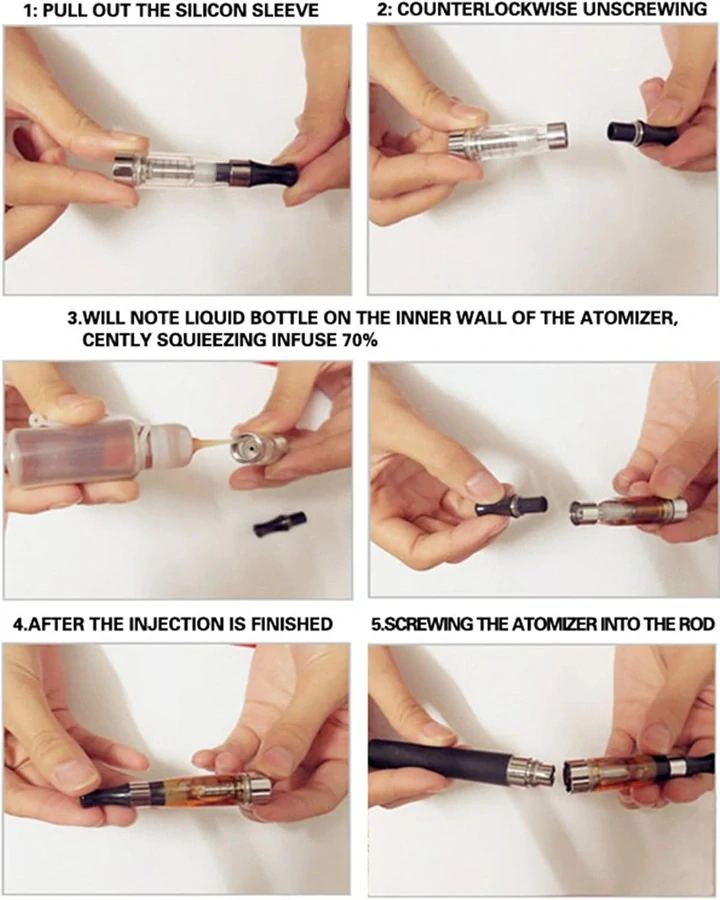 1: PULL OUT THE SILICON SLEEVE

2: COUNTERLOCKWISE UNSCREWING

3.WILL NOTE LIQUID BOTTLE ON THE INNER WALL OF THE ATOMIZER, CENTLY SQUIEEZING INFUSE 70%

4.AFTER THE INJECTION IS FINISHED

5.SCREWING THE ATOMIZER INTO THE ROD