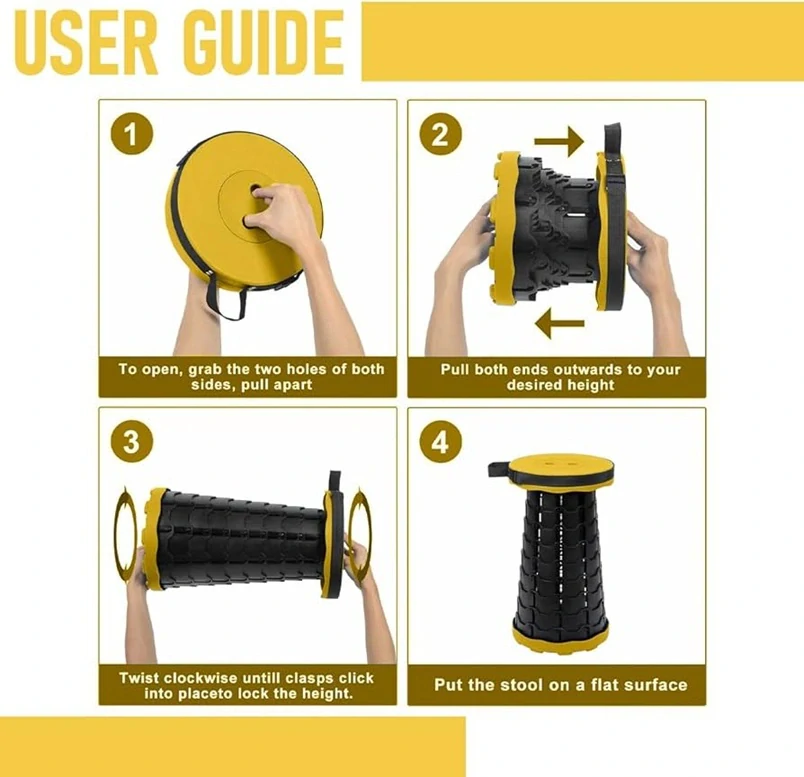 USER GUIDE

1

To open, grab the two holes of both sides, pull apart

2

Pull both ends outwards to your desired height

3

Twist clockwise untill clasps click into placeto lock the height.

4

Put the stool on a flat surface