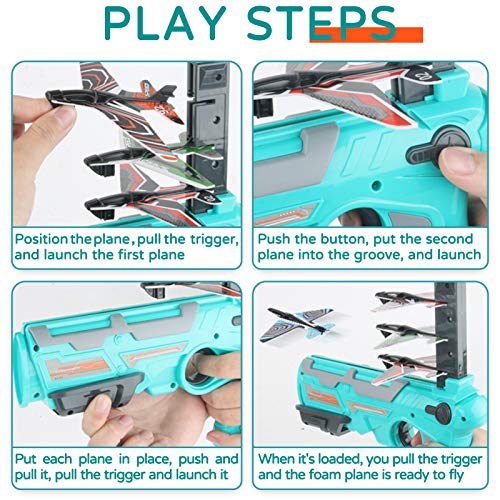 PLAY STEPS

Position the plane, pull the trigger, and launch the first plane

Push the button, put the second plane into the groove, and launch

Put each plane in place, push and pull it, pull the trigger and launch it

When it's loaded, you pull the trigger and the foam plane is ready to fly