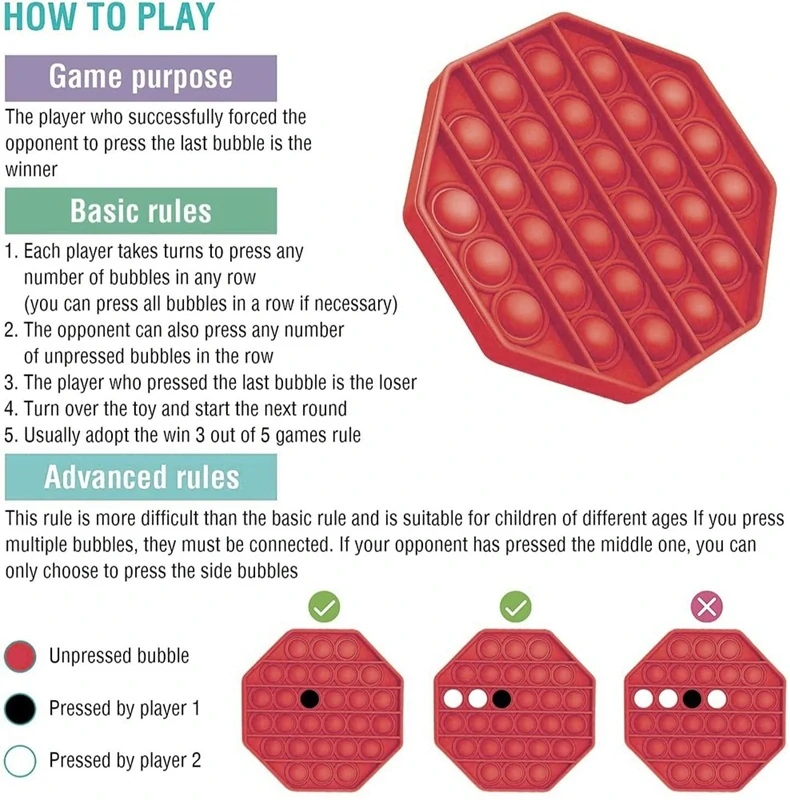 HOW TO PLAY

Game purpose

The player who successfully forced the opponent to press the last bubble is the winner

Basic rules

1. Each player takes turns to press any number of bubbles in any row (you can press all bubbles in a row if necessary)
2. The opponent can also press any number of unpressed bubbles in the row
3. The player who pressed the last bubble is the loser
4. Turn over the toy and start the next round
5. Usually adopt the win 3 out of 5 games rule

Advanced rules

This rule is more difficult than the basic rule and is suitable for children of different ages If you press multiple bubbles, they must be connected. If your opponent has pressed the middle one, you can only choose to press the side bubbles

Unpressed bubble

Pressed by player 1

Pressed by player 2